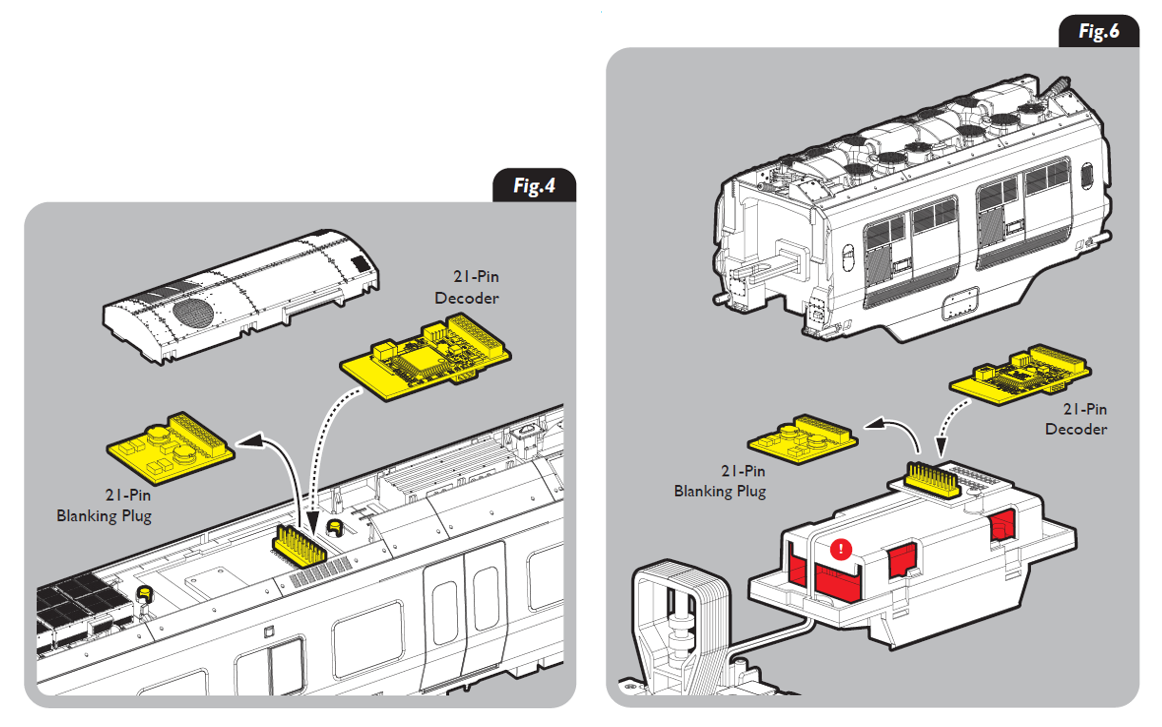 Fig.4

21-Pin
Decoder

21-Pin
Blanking Plug

Fig.6

21-Pin
Decoder

21-Pin
Blanking Plug

!