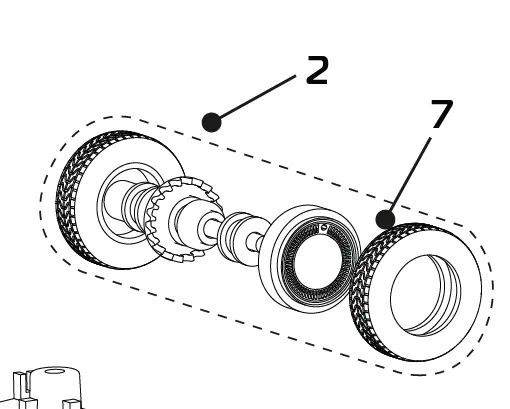 2
7