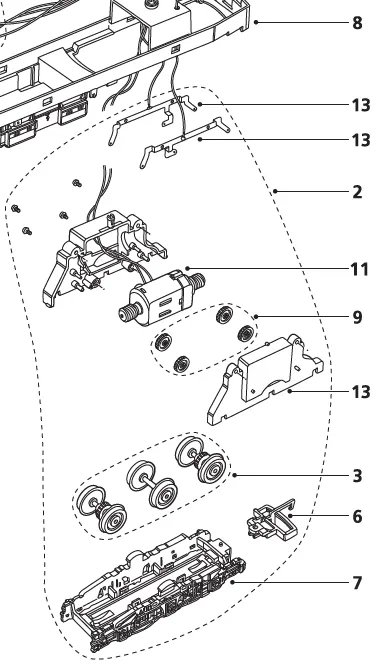 8
13
13
2
11
9
13
3
6
7