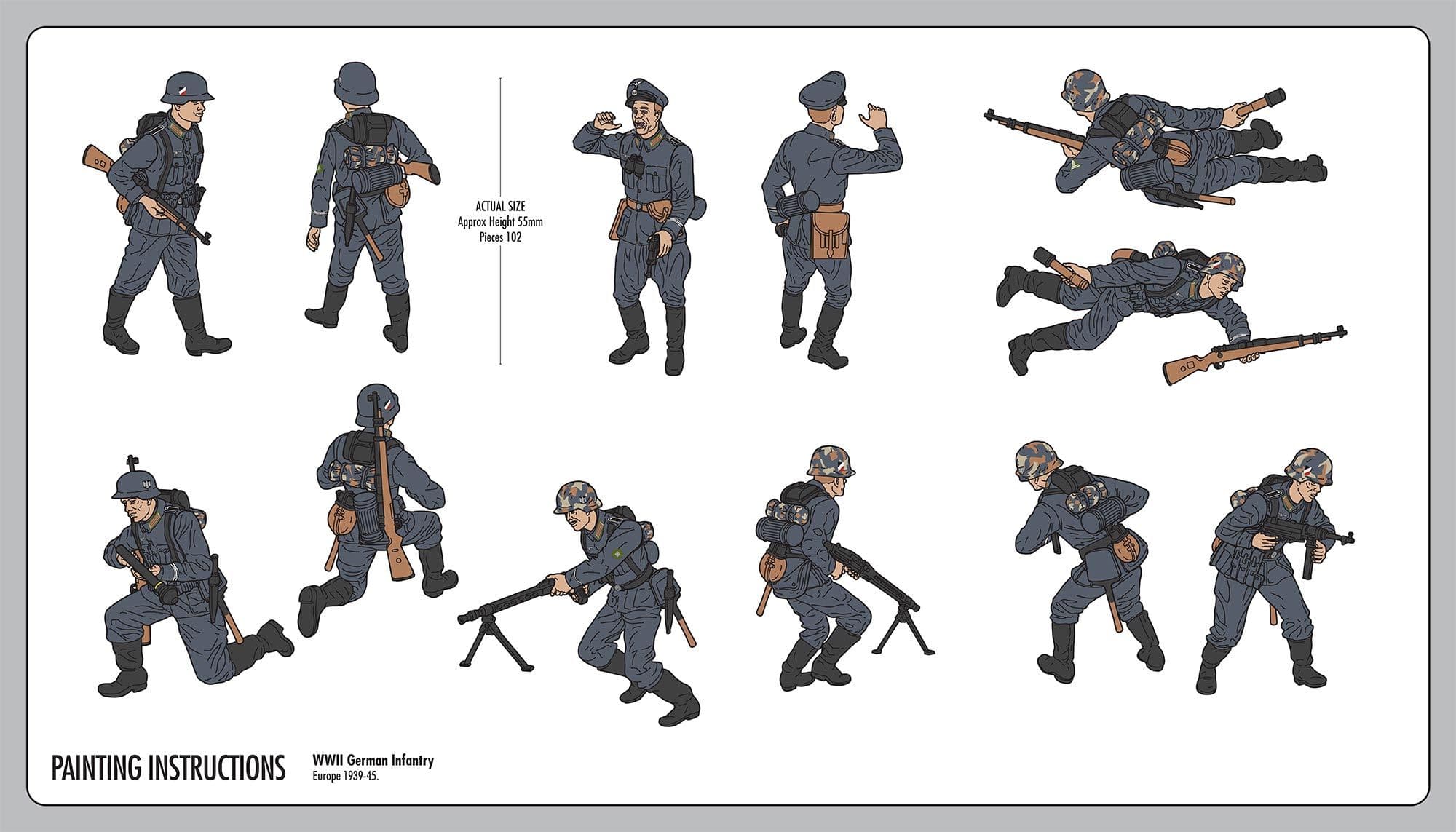 ACTUAL SIZE
Approx Height 55mm
Pieces 102

PAINTING INSTRUCTIONS

WWII German Infantry
Europe 1939-45.