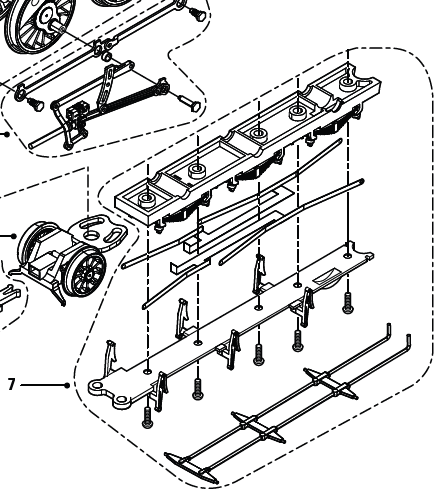 7