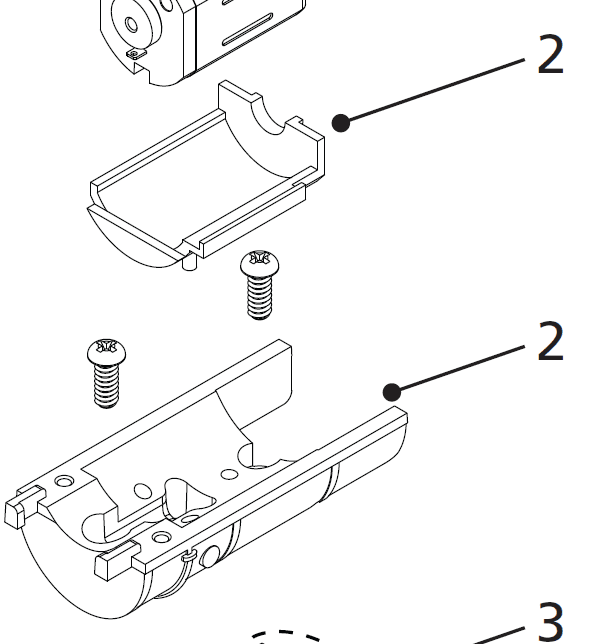 2

2

3