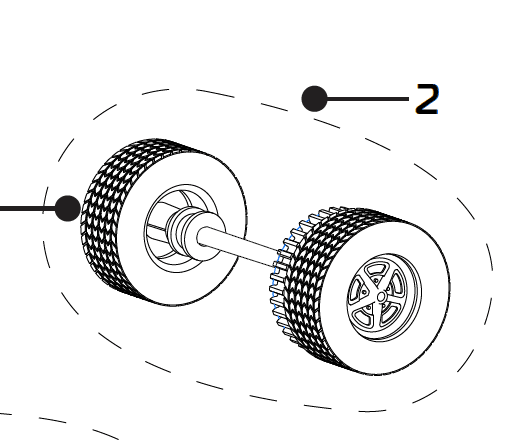 2