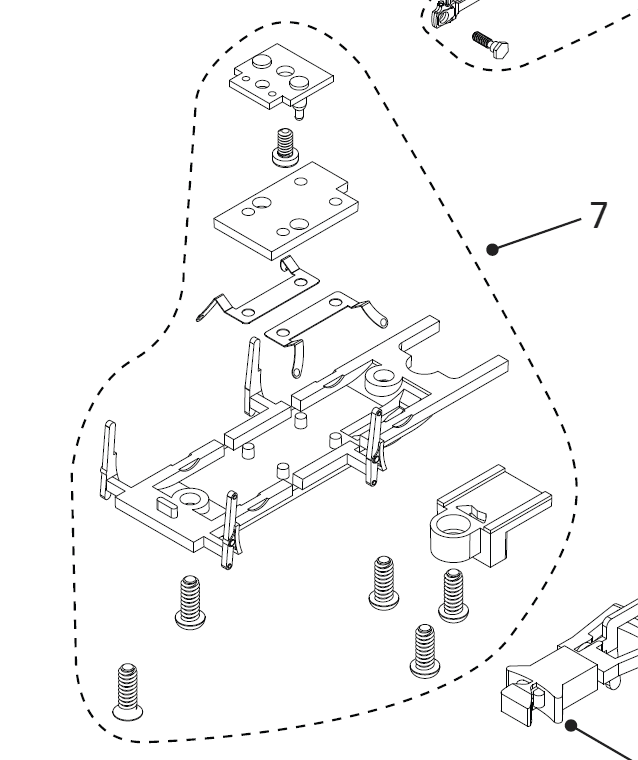 7