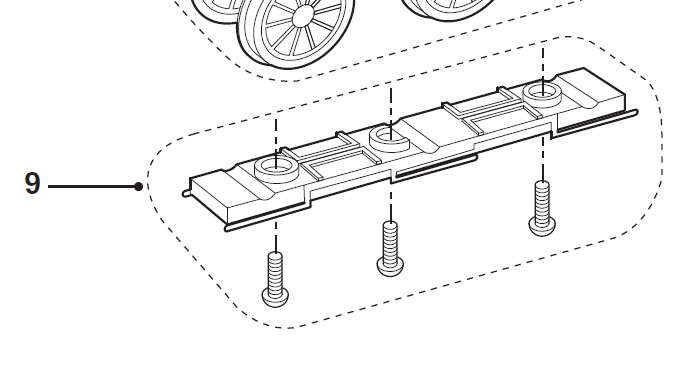 9