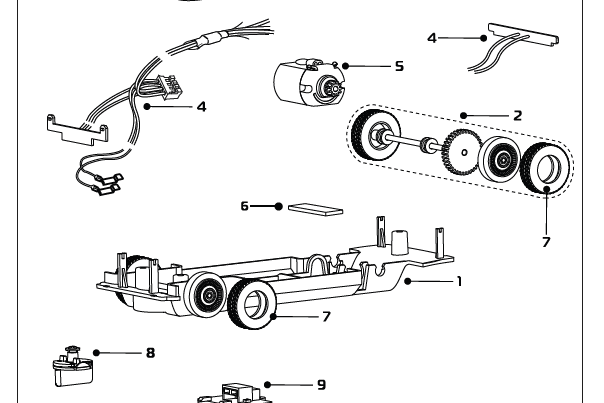 4
5
4
2
6
7
1
7
8
9