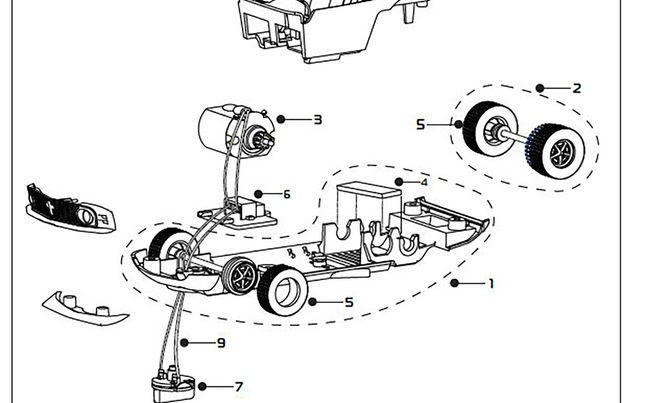 2
3
5
6
4
1
5
9
7