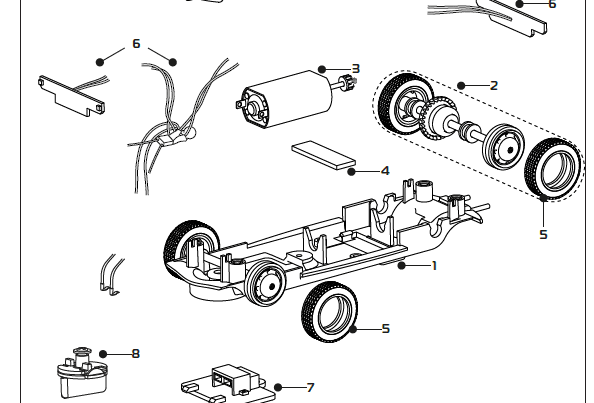 6
6
3
2
4
5
1
5
8
7