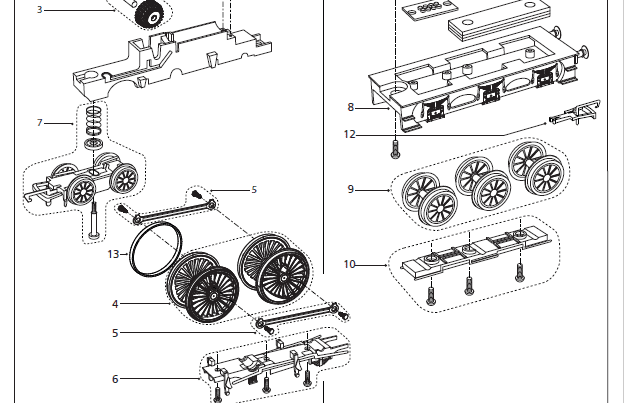 3
7
5
13
4
5
6
8
12
9
10