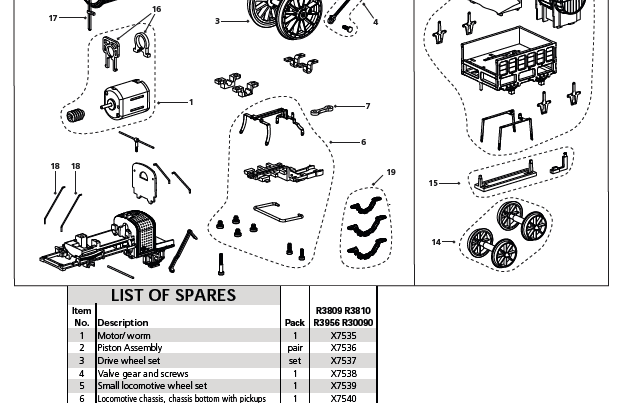 17
16
3
4
1
7
6
18 18
19
15
14

LIST OF SPARES

| Item No. | Description | Pack | R3809 R3810 R3956 R30090 |
|---|---|---|---|
| 1 | Motor/ worm | 1 | X7535 |
| 2 | Piston Assembly | pair | X7536 |
| 3 | Drive wheel set | set | X7537 |
| 4 | Valve gear and screws | 1 | X7538 |
| 5 | Small locomotive wheel set | 1 | X7539 |
| 6 | Locomotive chassis, chassis bottom with pickups | 1 | X7540 |