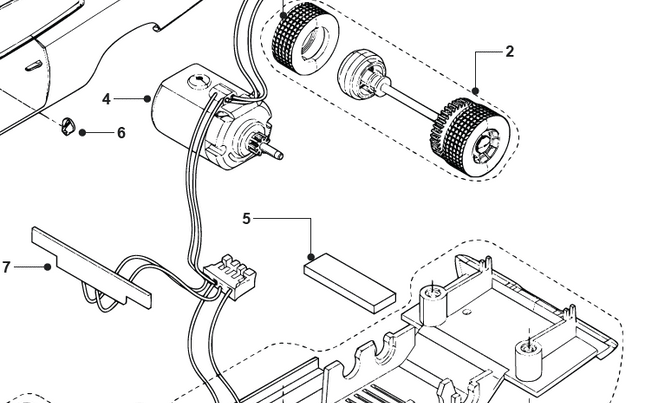 2
4
6
5
7