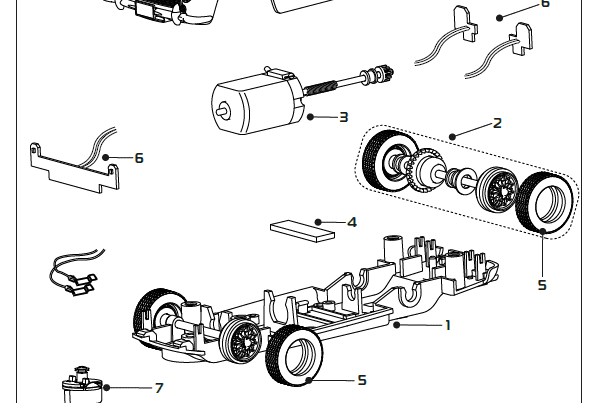 6
3
2
6
4
5
1
5
7