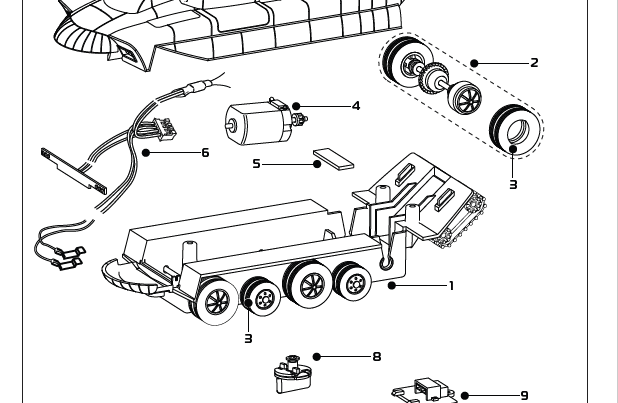 2
4
6
5
3
1
3
8
9