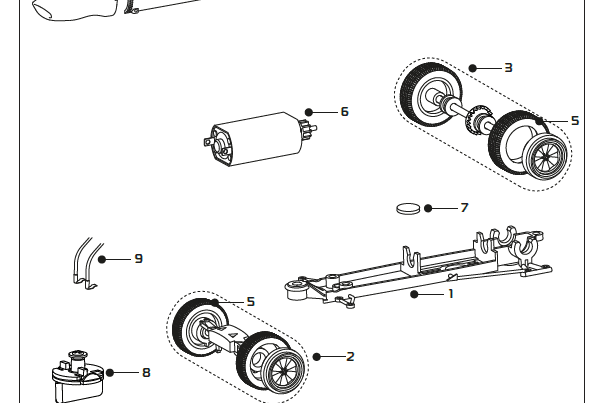 3
6
5
7
9
1
5
2
8