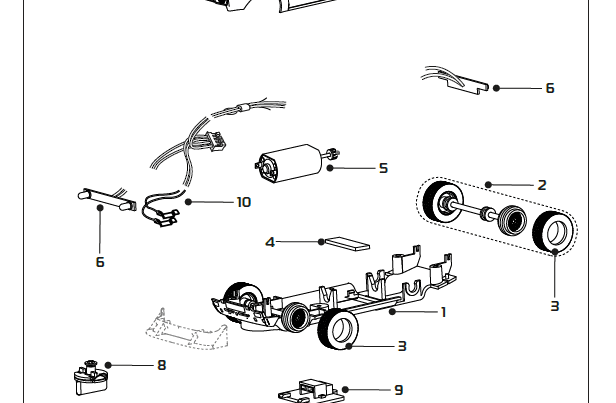 6
5
2
10
6
4
3
1
3
8
9