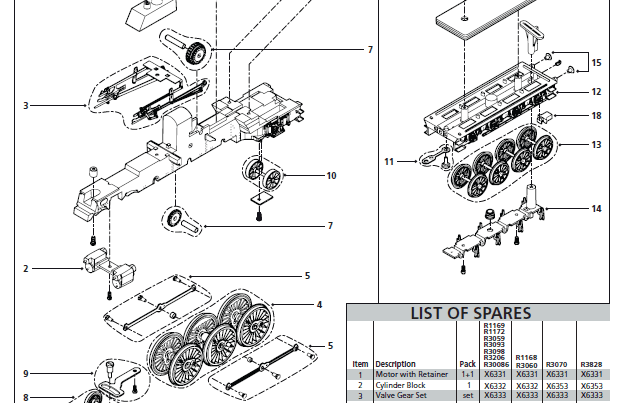 7

3

10

7

2

5

4

5

9

8

15

12

18

13

11

14

LIST OF SPARES

| Item | Description | Pack | R1169 R1172 R3059 R3093 R3098 R3206 R30086 | R1168 R3060 | R3070 | R3828 |
|---|---|---|---|---|---|---|
| 1 | Motor with Retainer | 1+1 | X6331 | X6331 | X6331 | X6331 |
| 2 | Cylinder Block | 1 | X6332 | X6332 | X6353 | X6353 |
| 3 | Valve Gear Set | set | X6333 | X6333 | X6333 | X6333 |