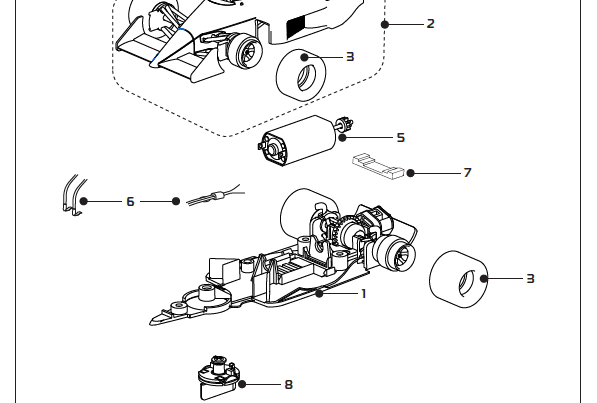 2
3
5
7
6
3
1
8