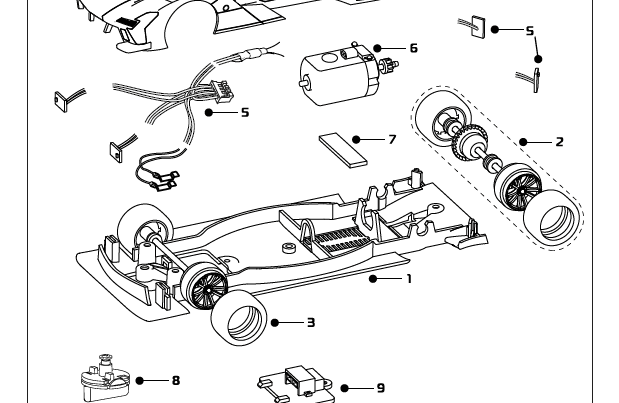 5
6
5
7
2
1
3
8
9