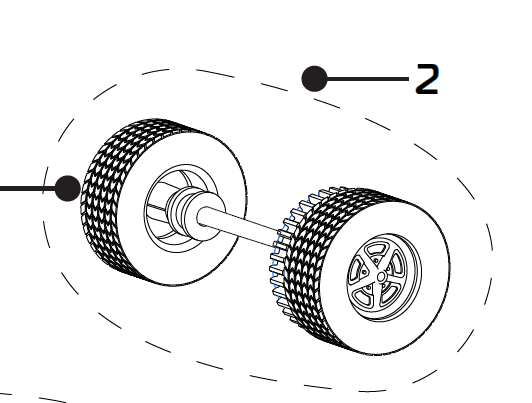 2