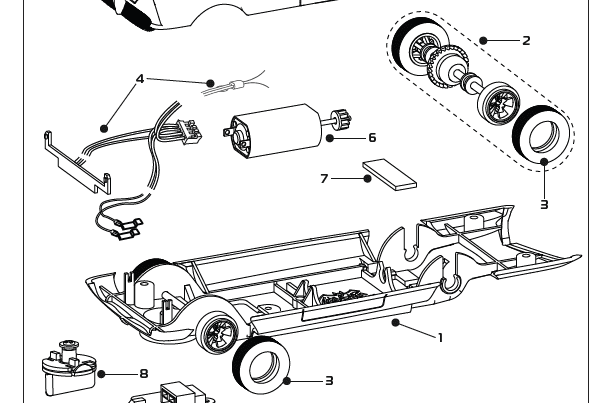 2
4
6
7
3
1
8
3