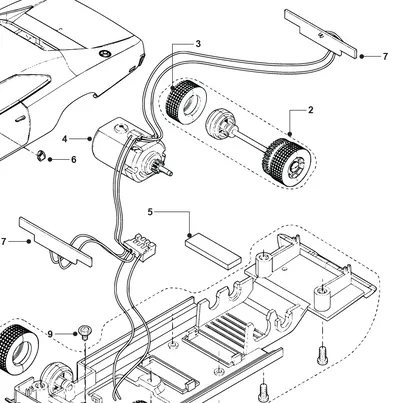 3
7
2
4
6
5
7
9