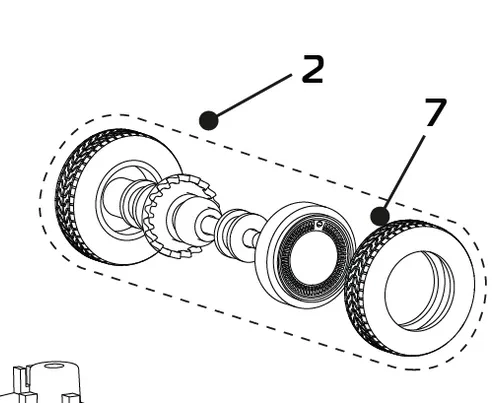 2

7