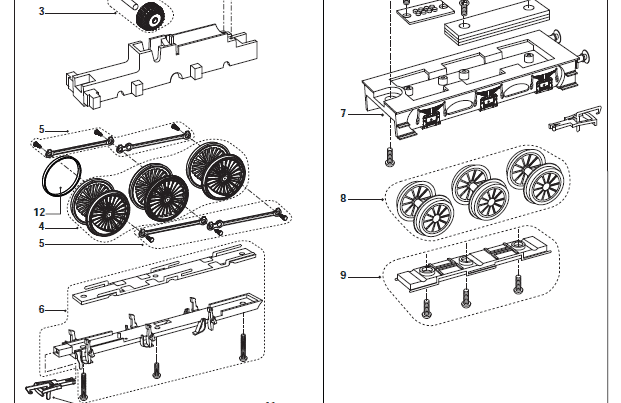 3
5
12
4
5
6
7
8
9