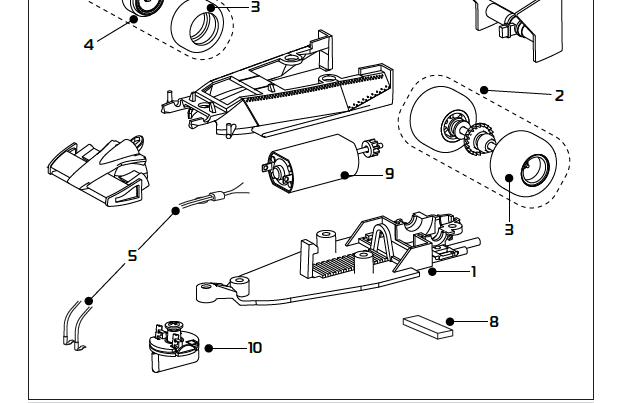 3
4
2
9
3
5
1
8
10