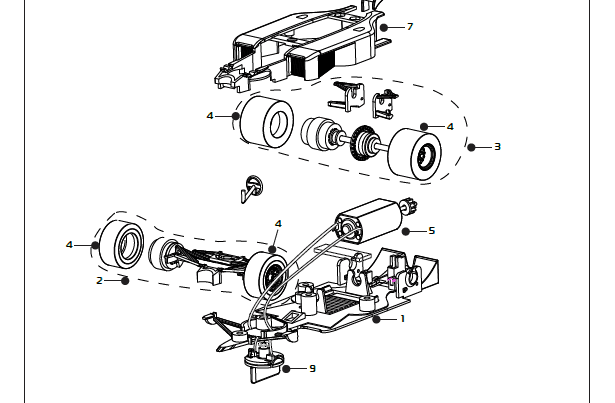 7
4
4
3
4
5
4
2
1
9