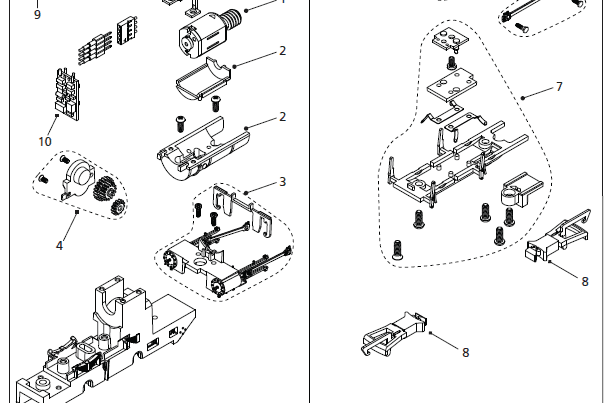 9
1
2
2
10
3
4
7
8
8