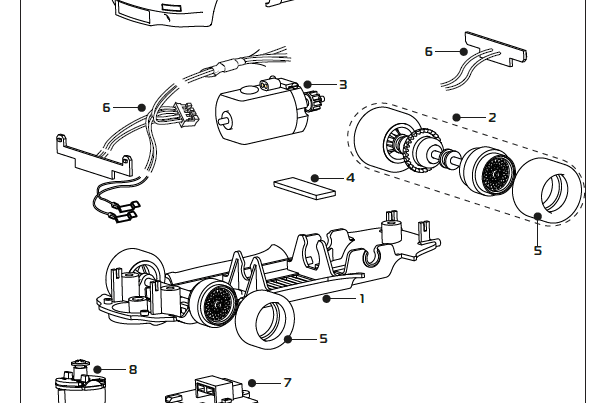 6
3
6
2
4
5
1
5
8
7