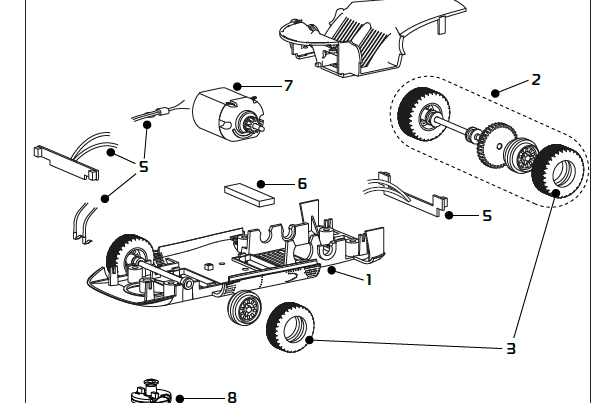 7
2
5
6
5
1
3
8