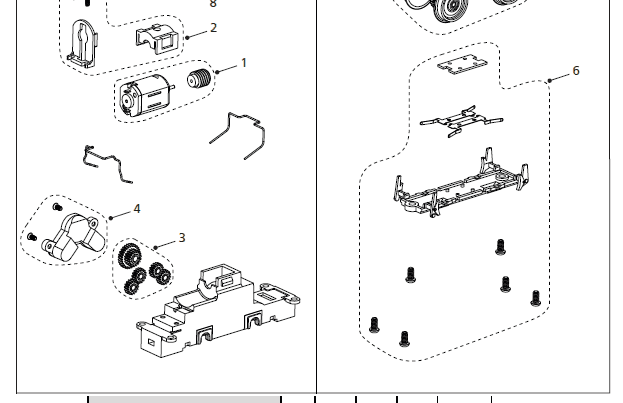 8

2

1

4

3

6