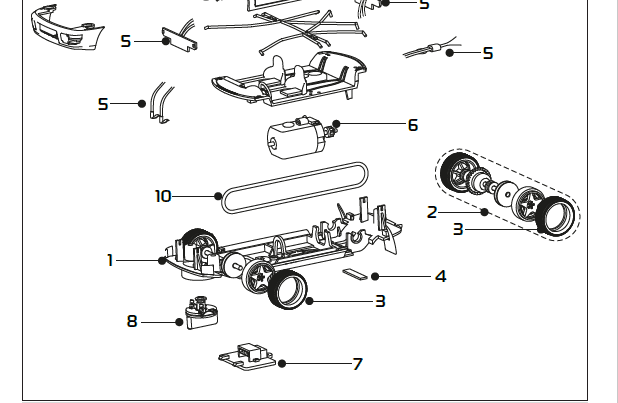 5
5
5
5
6
10
2
3
1
4
3
8
7