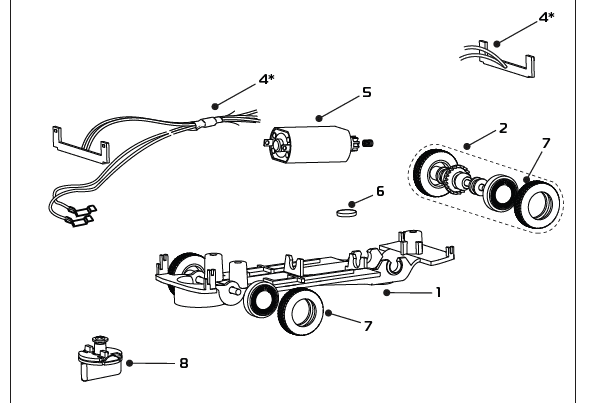 4*

4*

5

2

7

6

1

7

8