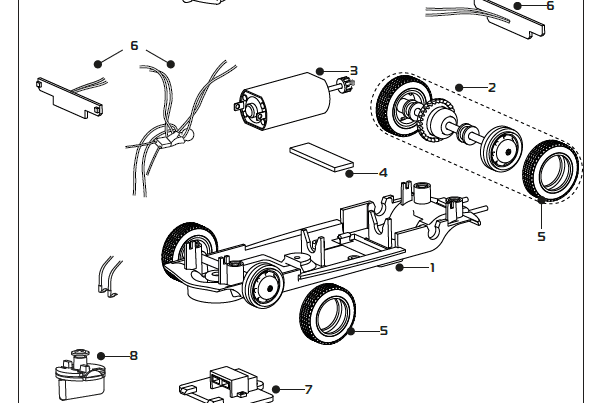 6
6
3
2
4
5
1
5
8
7