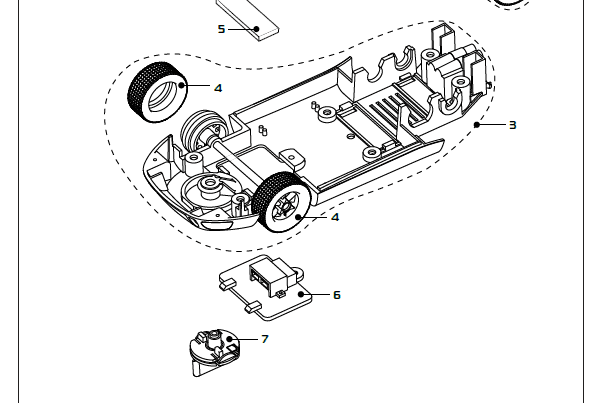 5

4

3

4

6

7