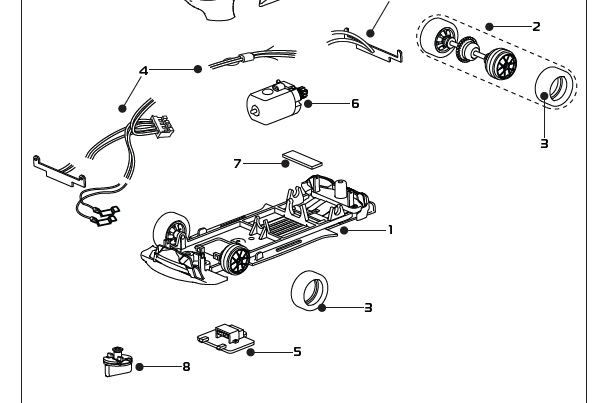 2
4
6
3
7
1
3
5
8