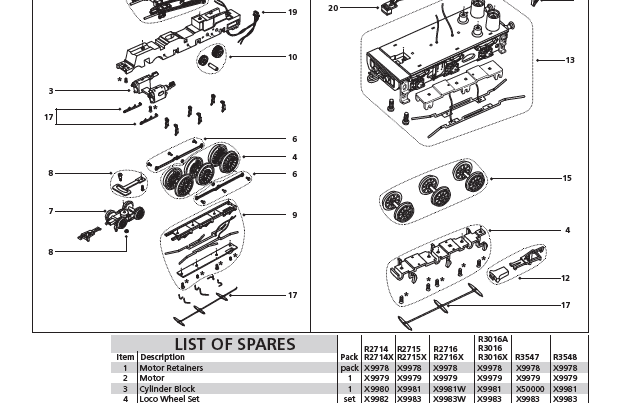 19
10
3
17
6
4
6
8
7
9
8
17
20
13
15
4
12
17

LIST OF SPARES

| Item | Description | Pack | R2714 R2714X | R2715 R2715X | R2716 R2716X | R3016A R3016 R3016X | R3547 | R3548 |
|---|---|---|---|---|---|---|---|---|
| 1 | Motor Retainers | pack | X9978 | X9978 | X9978 | X9978 | X9978 | X9978 |
| 2 | Motor | 1 | X9979 | X9979 | X9979 | X9979 | X9979 | X9979 |
| 3 | Cylinder Block | 1 | X9980 | X9981 | X9981W | X9981 | X50000 | X9981 |
| 4 | Loco Wheel Set | set | X9982 | X9983 | X9983W | X9983 | X9983 | X9983 |