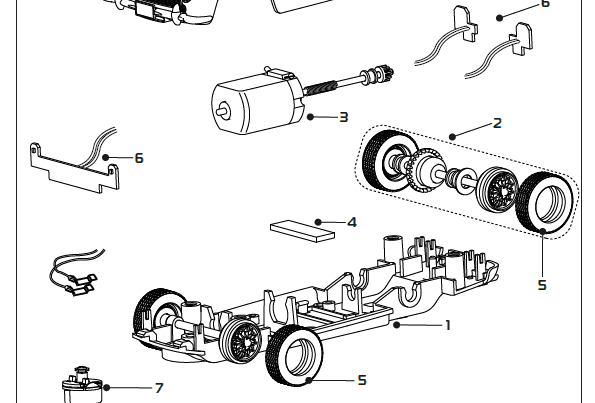 6
3
2
6
4
5
1
5
7