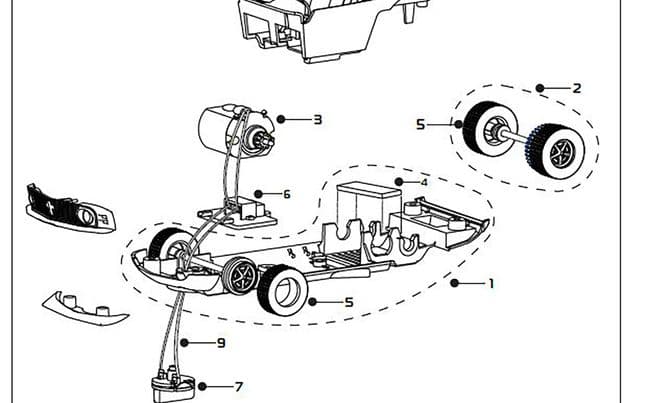 2
3
5
6
4
1
5
9
7