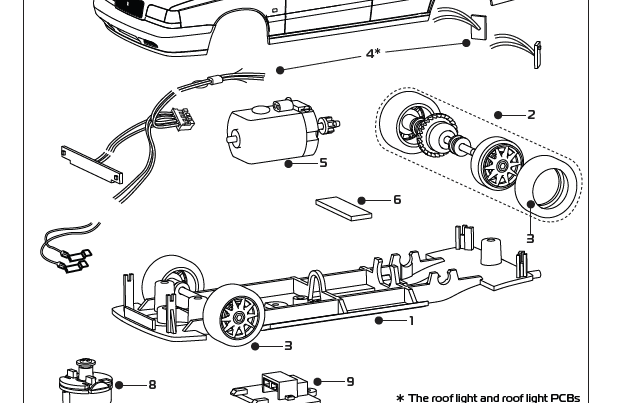 4*

2

5

6

3

1

3

8

9

* The roof light and roof light PCBs