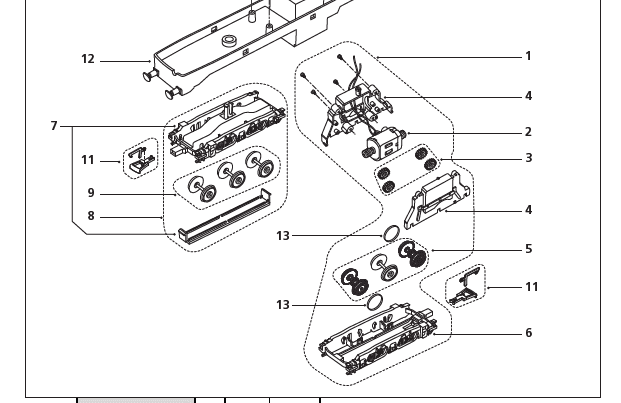 12
1
4
7
2
11
3
9
8
4
13
5
11
13
6