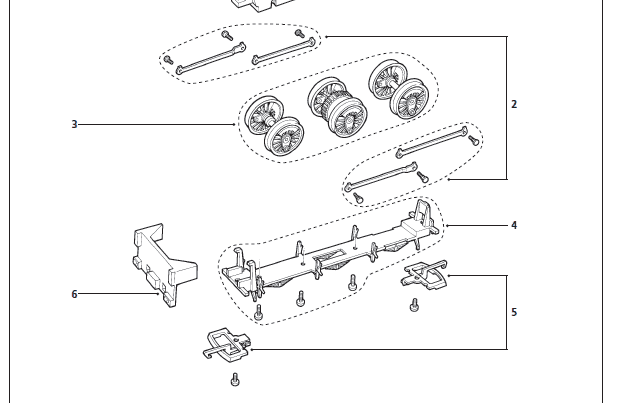 2

3

4

6

5