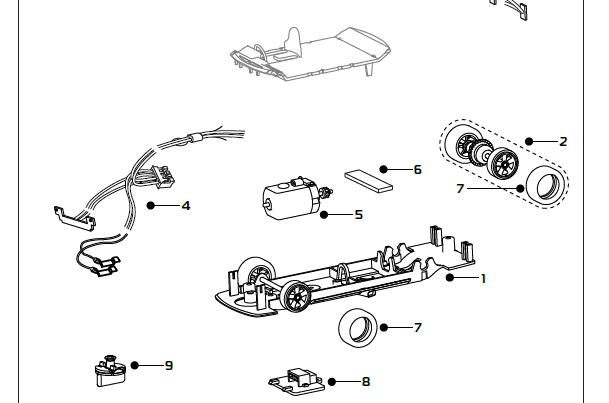 2
6
7
4
5
1
7
9
8