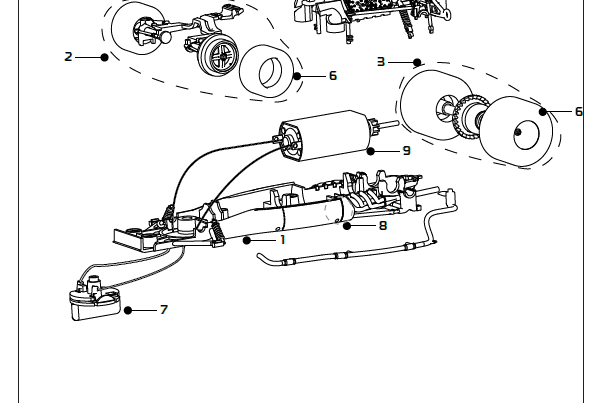 2
6
3
6
9
8
1
7