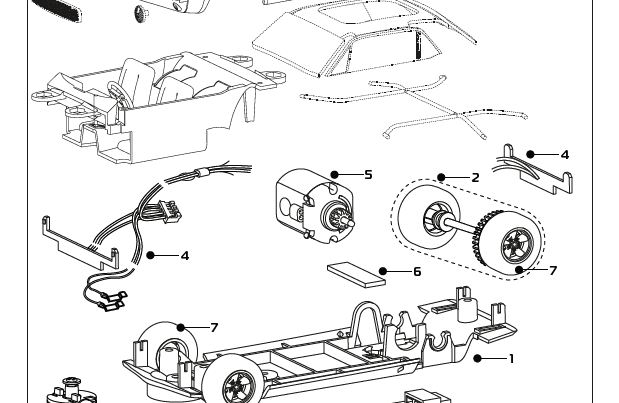 4
5
2
4
6
7
7
1