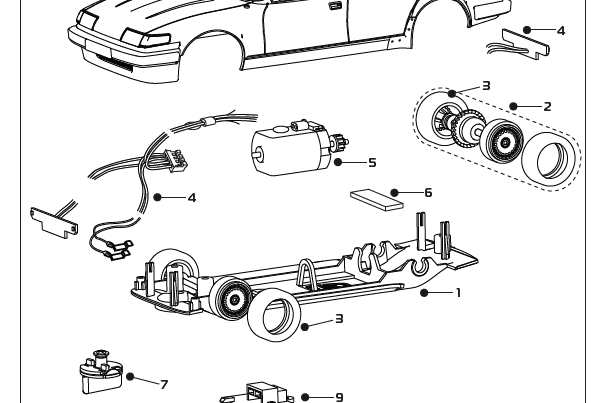 4
3
2
5
4
6
1
3
7
9