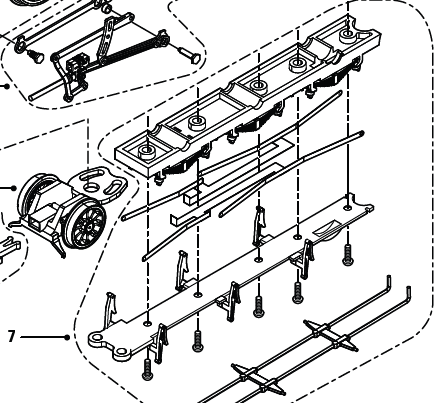 7