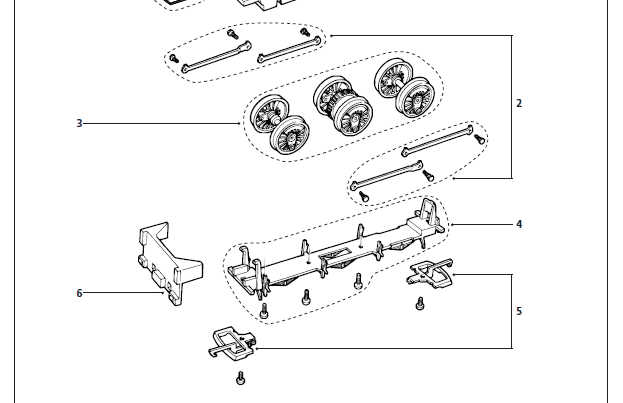 2
3
4
6
5